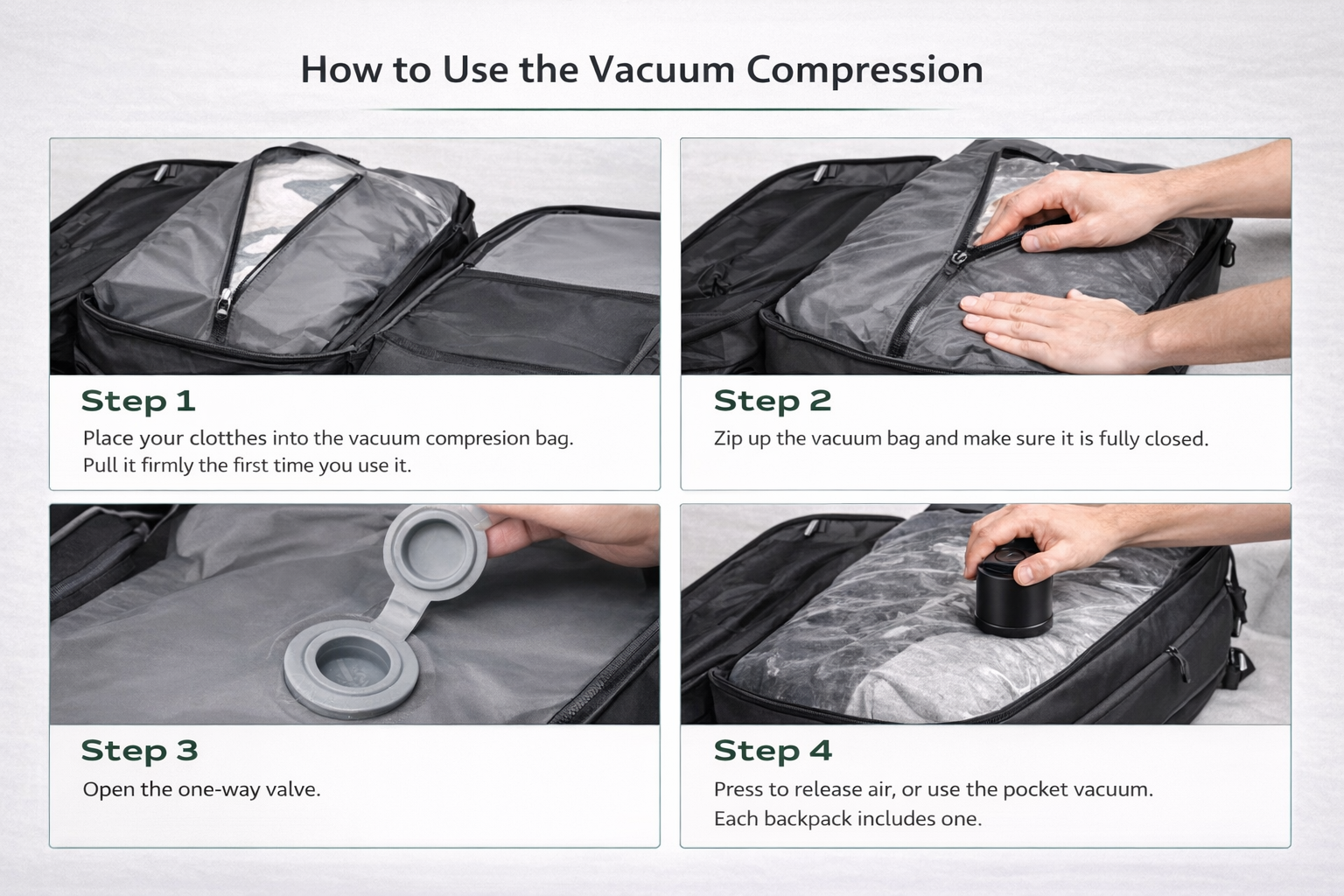 How to Use the Vacuum Compression

Step 1
Place your clotthes into the vacuum compresion bag. Pull it firmly the first time you use it.

Step 2
Zip up the vacuum bag and make sure it is fully closed.

Step 3
Open the one-way valve.

Step 4
Press to release air, or use the pocket vacuum. Each backpack includes one.